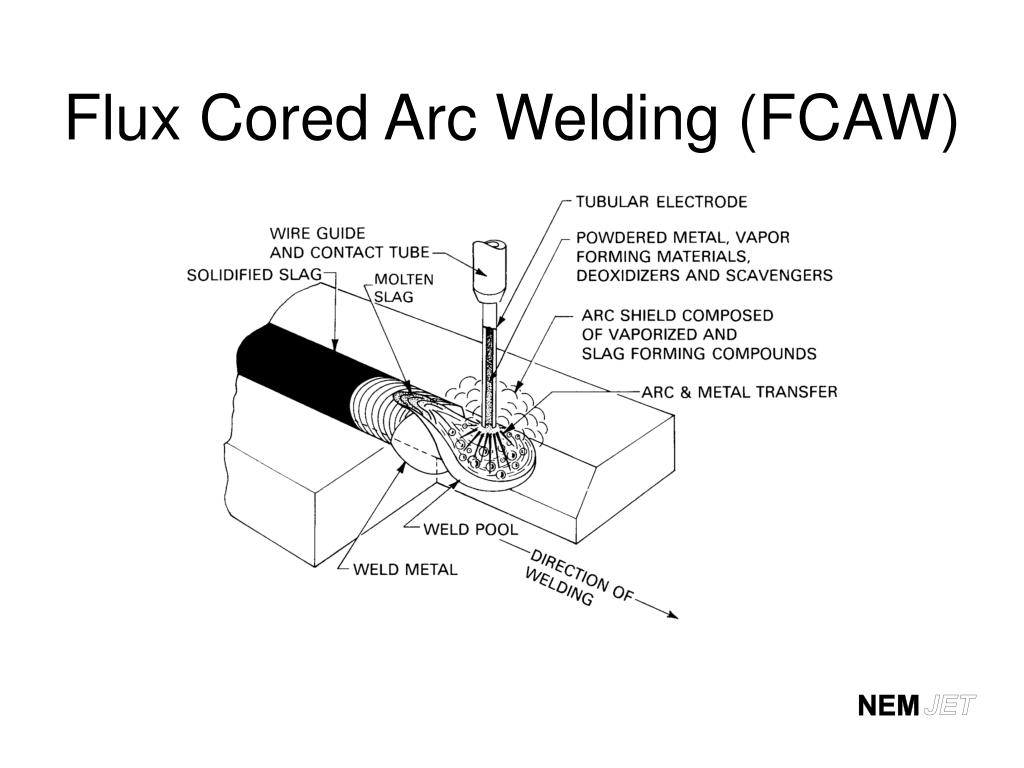 Flux Cored Arc Welding (FCAW)

WIRE GUIDE AND CONTACT TUBE

SOLIDIFIED SLAG

MOLTEN SLAG

TUBULAR ELECTRODE

POWDERED METAL, VAPOR FORMING MATERIALS, DEOXIDIZERS AND SCAVENGERS

ARC SHIELD COMPOSED OF VAPORIZED AND SLAG FORMING COMPOUNDS

ARC & METAL TRANSFER

WELD POOL

WELD METAL

DIRECTION OF WELDING

NEM JET